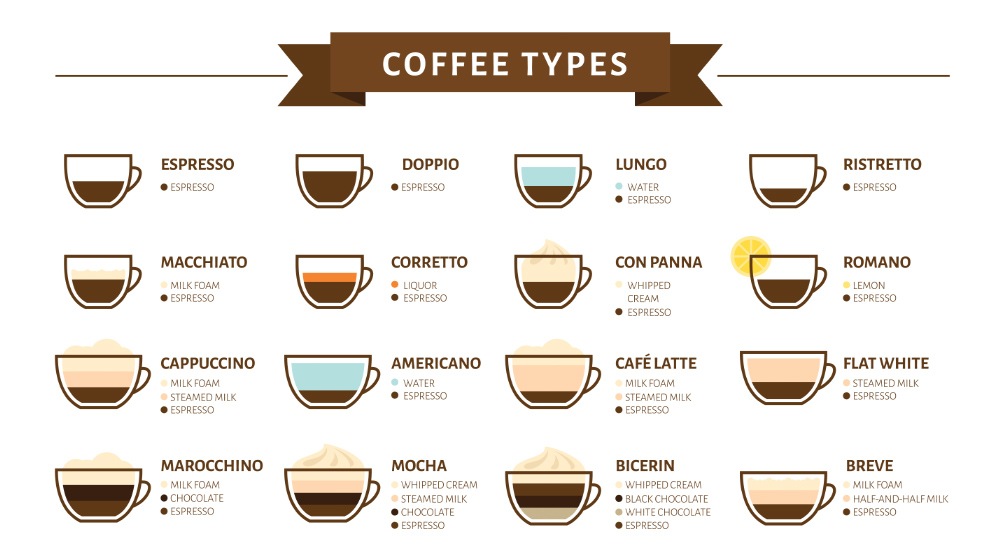 COFFEE TYPES

ESPRESSO
ESPRESSO

DOPPIO
ESPRESSO

LUNGO
WATER
ESPRESSO

RISTRETTO
ESPRESSO

MACCHIATO
MILK FOAM
ESPRESSO

CORRETTO
LIQUOR
ESPRESSO

CON PANNA
WHIPPED CREAM
ESPRESSO

ROMANO
LEMON
ESPRESSO

CAPPUCCINO
MILK FOAM
STEAMED MILK
ESPRESSO

AMERICANO
WATER
ESPRESSO

CAFÉ LATTE
MILK FOAM
STEAMED MILK
ESPRESSO

FLAT WHITE
STEAMED MILK
ESPRESSO

MAROCCHINO
MILK FOAM
CHOCOLATE
ESPRESSO

MOCHA
WHIPPED CREAM
STEAMED MILK
CHOCOLATE
ESPRESSO

BICERIN
WHIPPED CREAM
BLACK CHOCOLATE
WHITE CHOCOLATE
ESPRESSO

BREVE
MILK FOAM
HALF-AND-HALF MILK
ESPRESSO