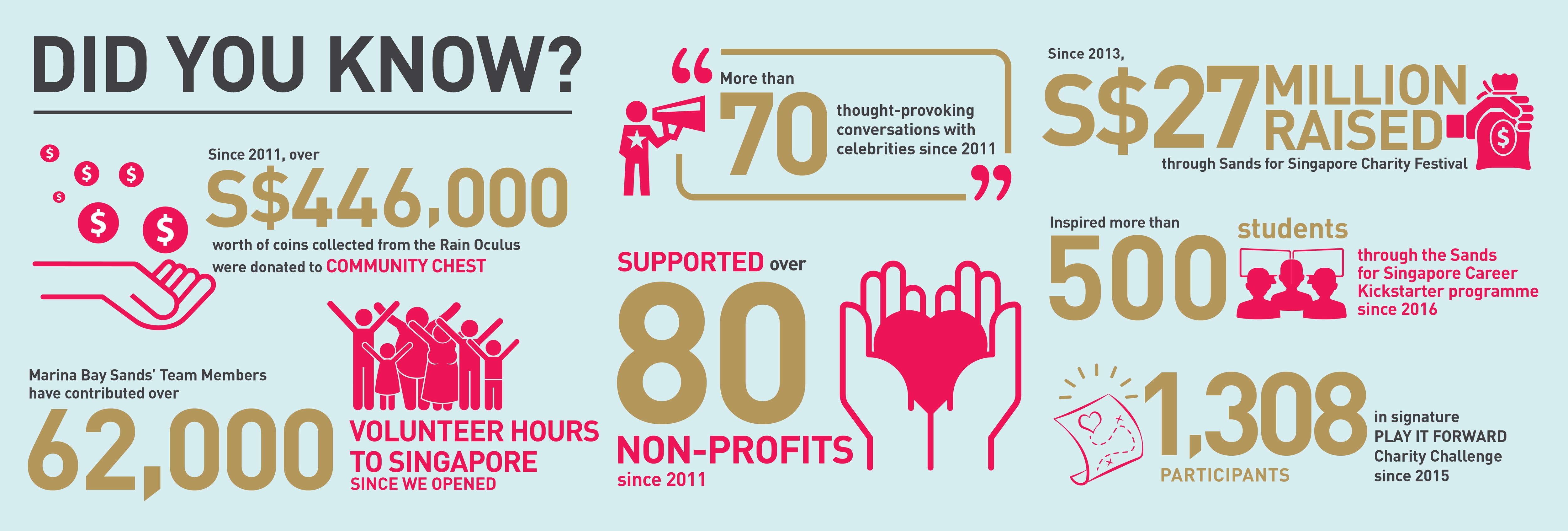 DID YOU KNOW?

Since 2011, over

S$446,000

worth of coins collected from the Rain Oculus were donated to COMMUNITY CHEST

Marina Bay Sands' Team Members have contributed over

62,000

VOLUNTEER HOURS TO SINGAPORE

SINCE WE OPENED

More than

70

thought-provoking conversations with celebrities since 2011

SUPPORTED over

80

NON-PROFITS

since 2011

Since 2013,

S$27 MILLION RAISED

through Sands for Singapore Charity Festival

Inspired more than

500

students

through the Sands for Singapore Career Kickstarter programme since 2016

1,308

PARTICIPANTS

in signature PLAY IT FORWARD Charity Challenge since 2015